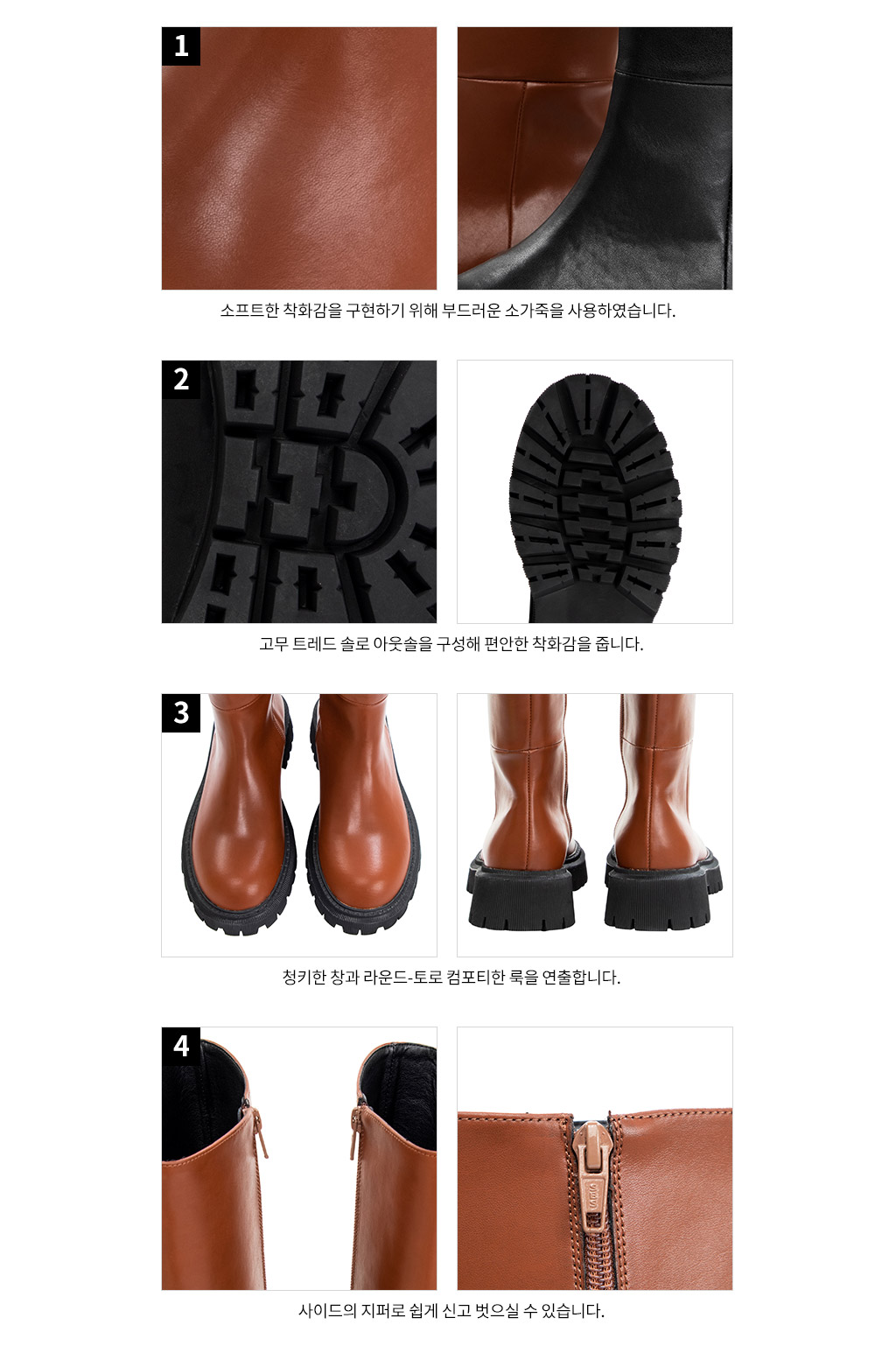 1

소프트한 착화감을 구현하기 위해 부드러운 소가죽을 사용하였습니다.

2

고무 트레드 솔로 아웃솔을 구성해 편안한 착화감을 줍니다.

3

청키한 창과 라운드-토로 컴포티한 룩을 연출합니다.

4

사이드의 지퍼로 쉽게 신고 벗으실 수 있습니다.